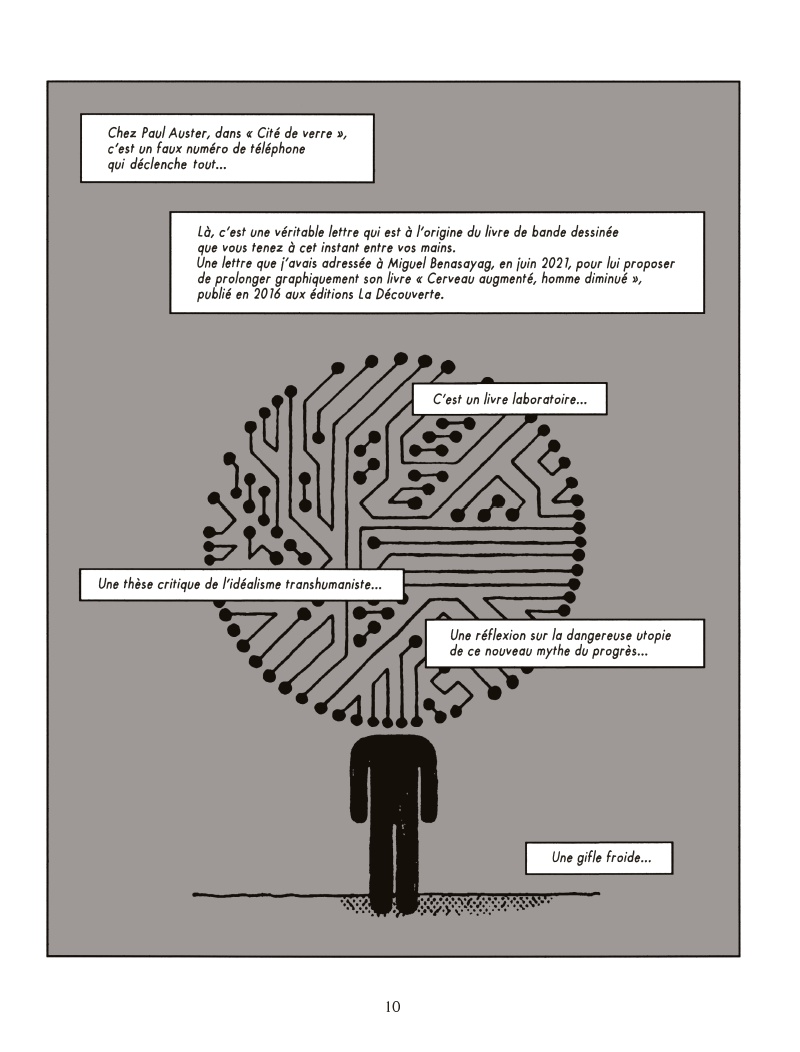 Chez Paul Auster, dans « Cité de verre », c'est un faux numéro de téléphone qui déclenche tout...

Là, c'est une véritable lettre qui est à l'origine du livre de bande dessinée que vous tenez à cet instant entre vos mains.
Une lettre que j'avais adressée à Miguel Benasayag, en juin 2021, pour lui proposer de prolonger graphiquement son livre « Cerveau augmenté, homme diminué », publié en 2016 aux éditions La Découverte.

C'est un livre laboratoire...

Une thèse critique de l'idéalisme transhumaniste...

Une réflexion sur la dangereuse utopie de ce nouveau mythe du progrès...

Une gifle froide...

10