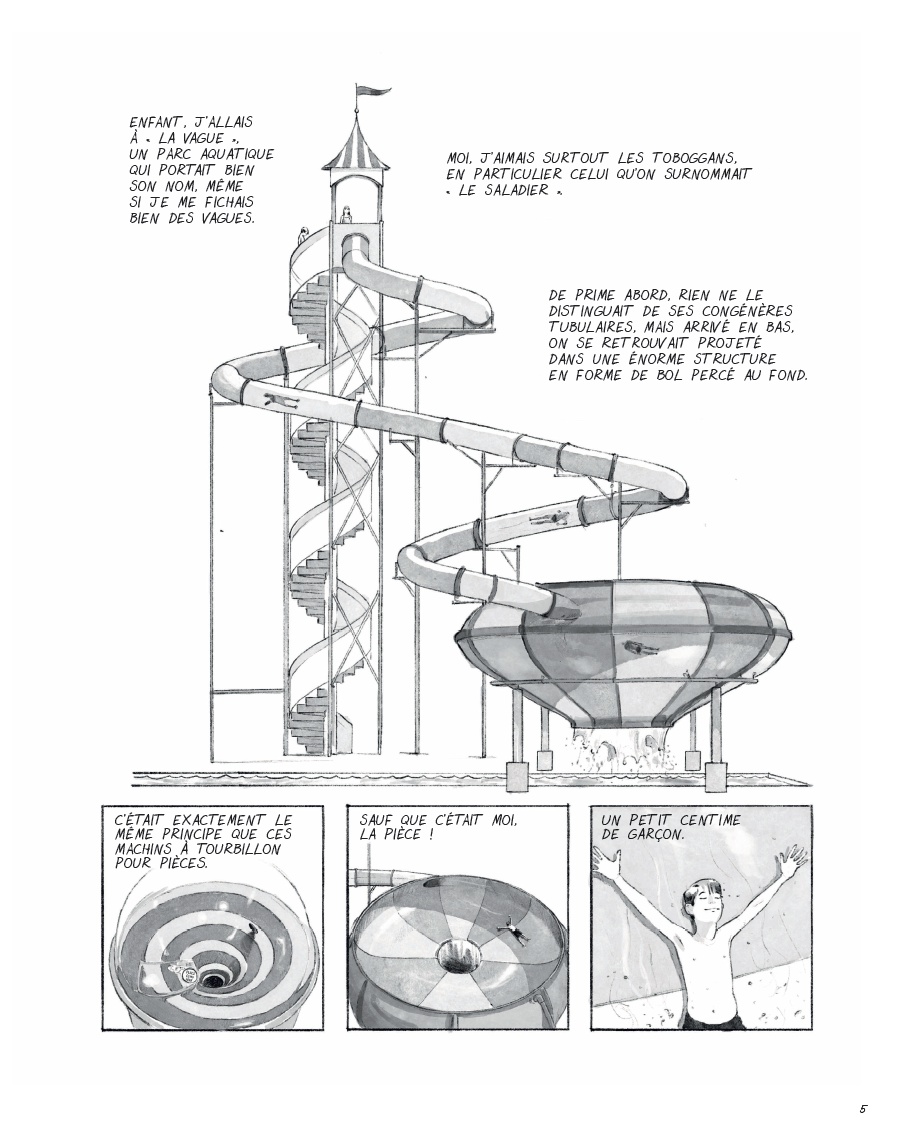 ENFANT, J'ALLAIS À « LA VAGUE », UN PARC AQUATIQUE QUI PORTAIT BIEN SON NOM, MÊME SI JE ME FICHAIS BIEN DES VAGUES.

MOI, J'AIMAIS SURTOUT LES TOBOGGANS, EN PARTICULIER CELUI QU'ON SURNOMMAIT « LE SALADIER ».

DE PRIME ABORD, RIEN NE LE DISTINGUAIT DE SES CONGÉNÈRES TUBULAIRES, MAIS ARRIVÉ EN BAS, ON SE RETROUVAIT PROJETÉ DANS UNE ÉNORME STRUCTURE EN FORME DE BOL PERCÉ AU FOND.

C'ÉTAIT EXACTEMENT LE MÊME PRINCIPE QUE CES MACHINS À TOURBILLON POUR PIÈCES.

SAUF QUE C'ÉTAIT MOI, LA PIÈCE !

UN PETIT CENTIME DE GARÇON.

5