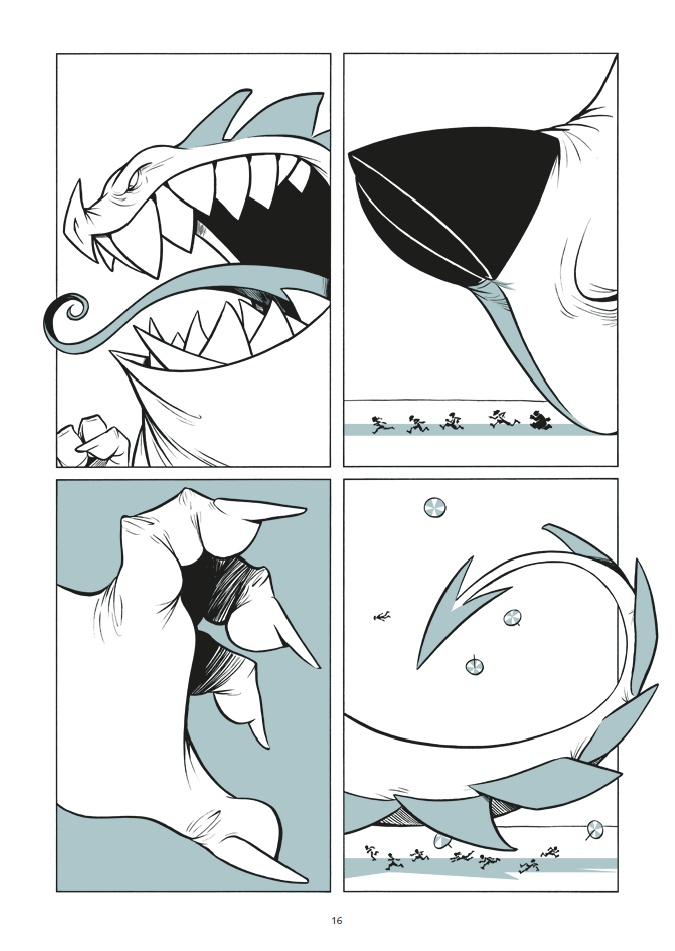 16