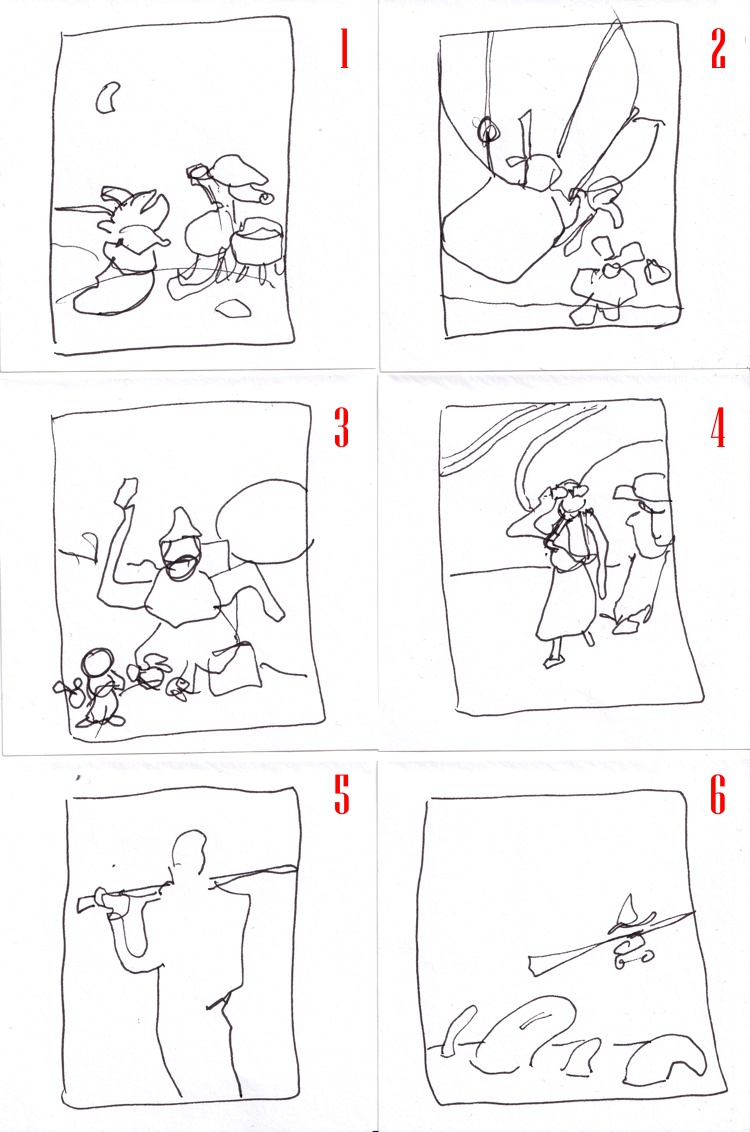 1
2
3
4
5
6