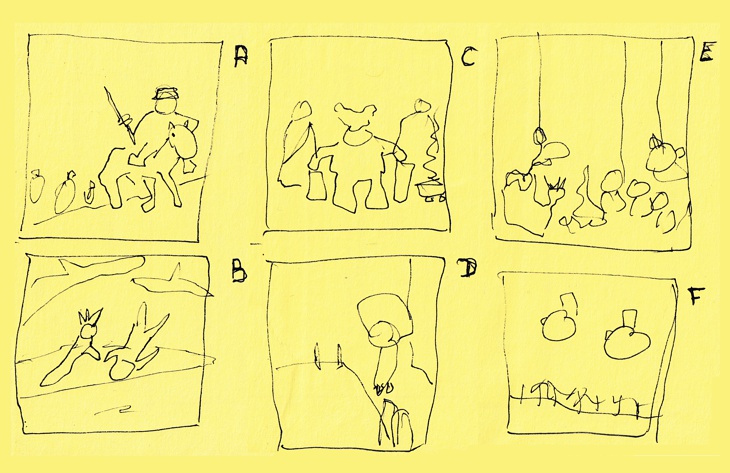 A

C

E

B

D

F