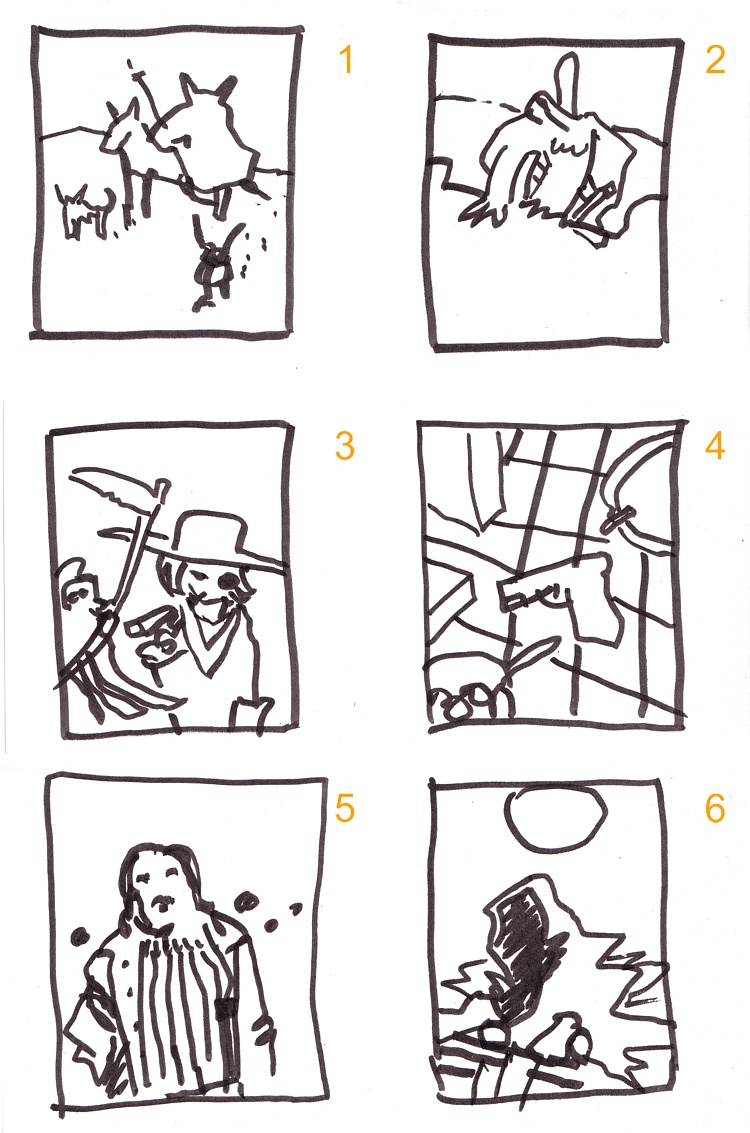 1

2

3

4

5

6