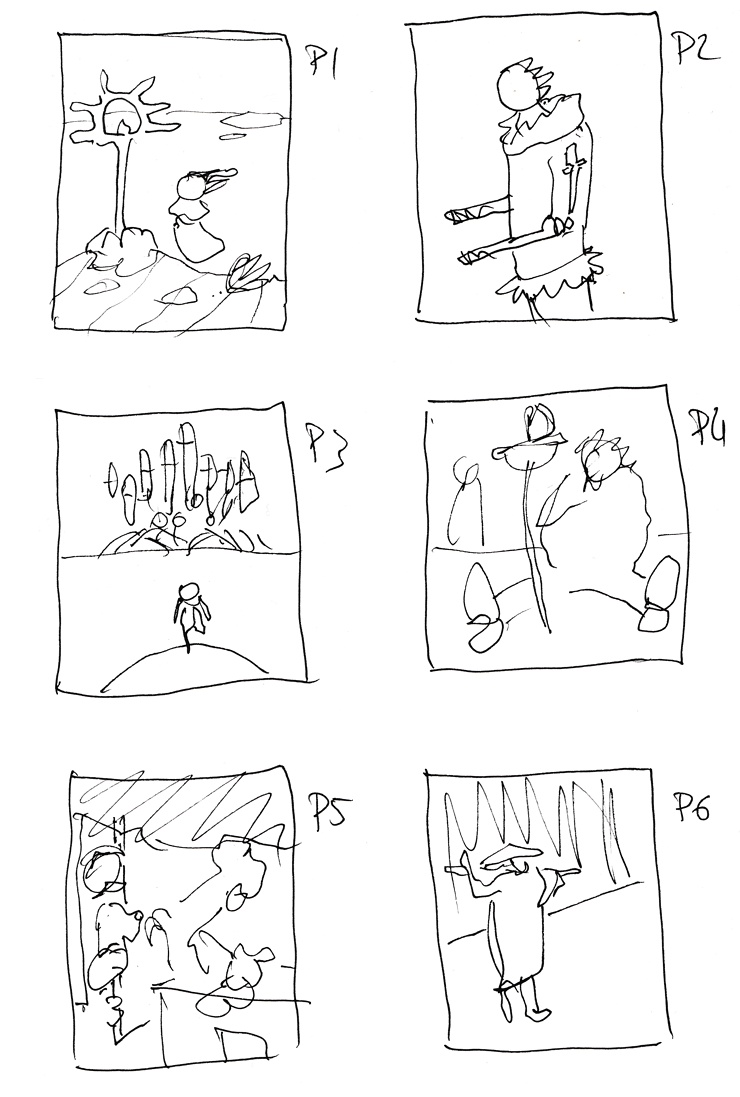 P1

P2

P3

P4

P5

P6