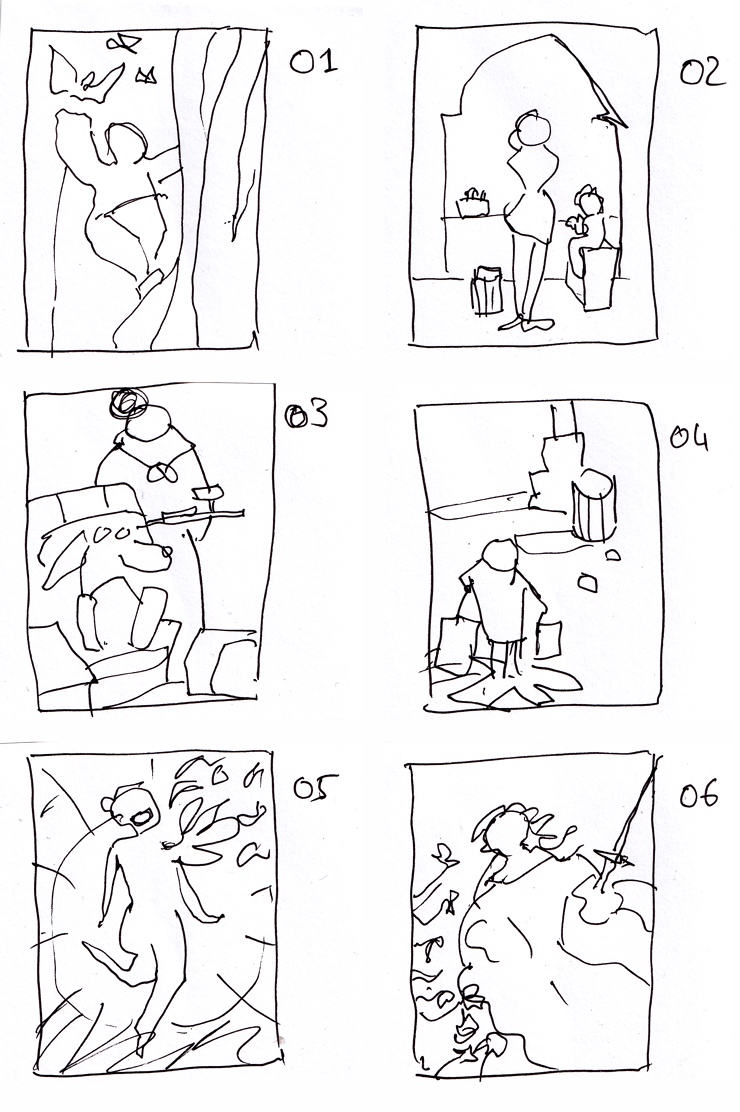 01

02

03

04

05

06