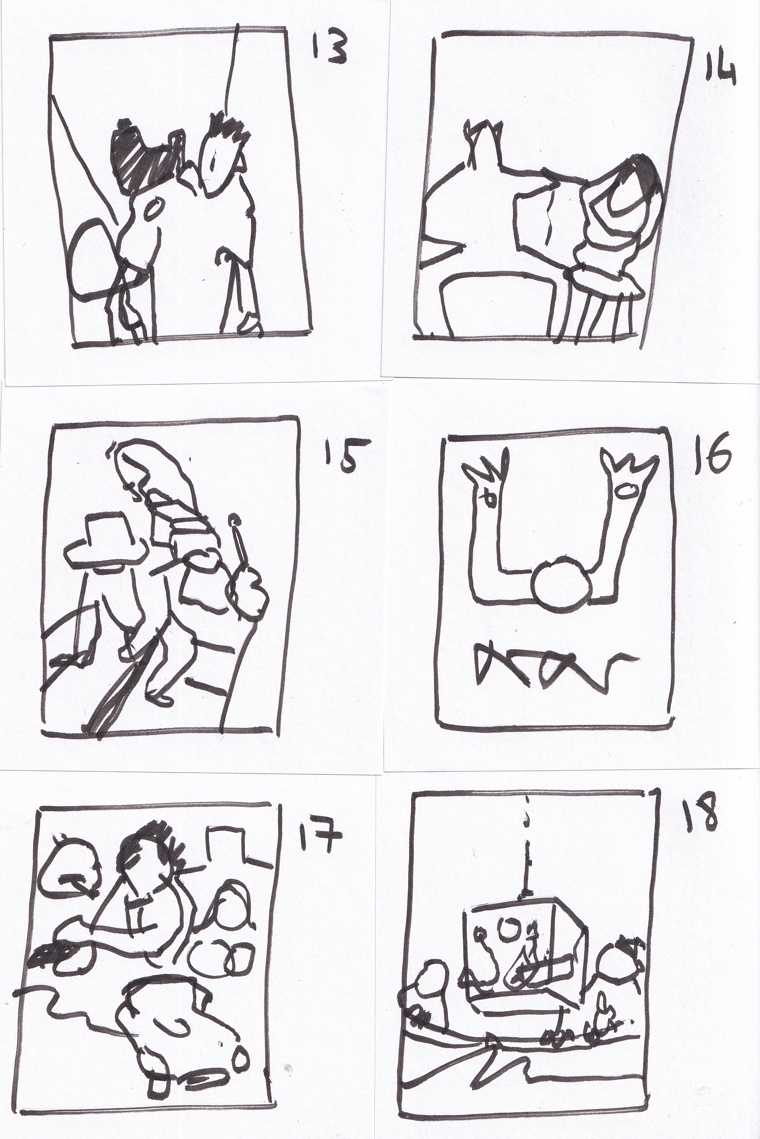 13

14

15

16

17

18