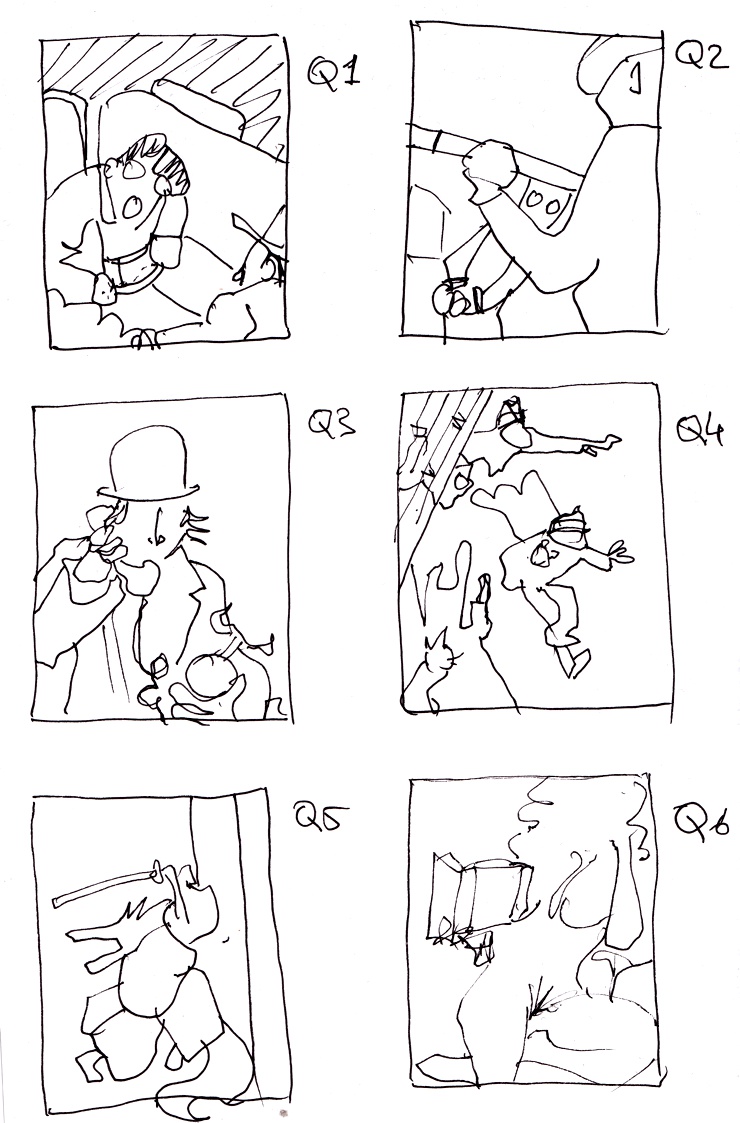 Q1

Q2

Q3

Q4

Q5

Q6