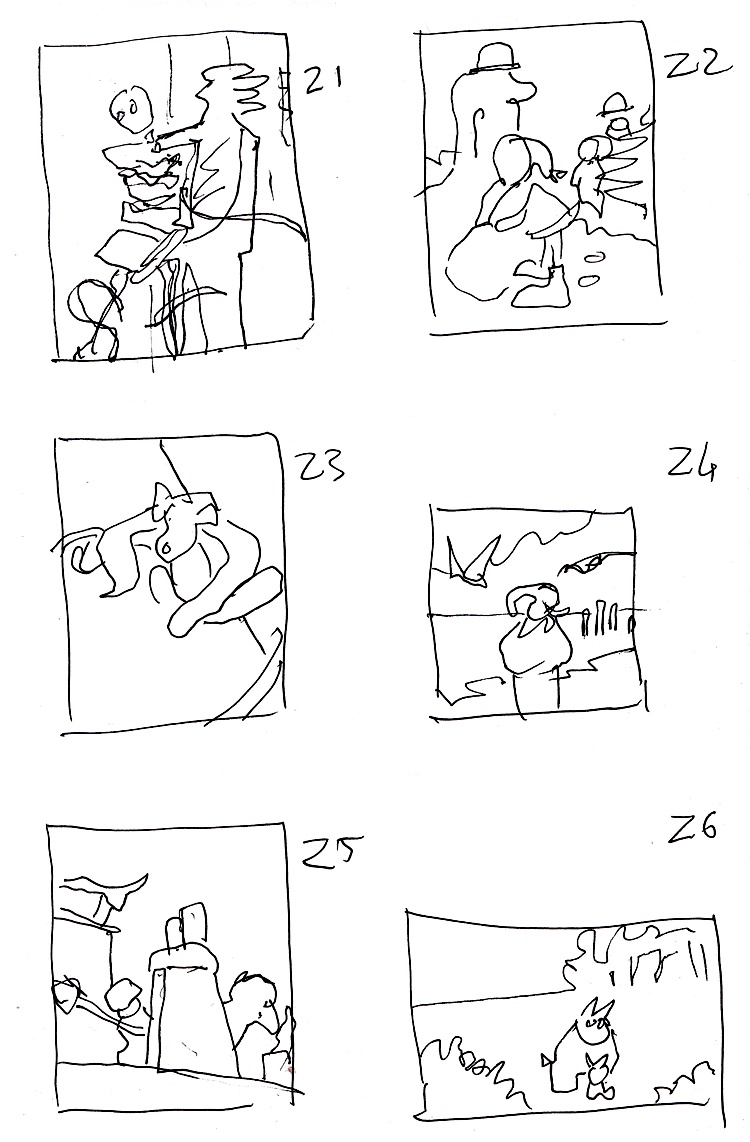 21

22

23

24

25

26