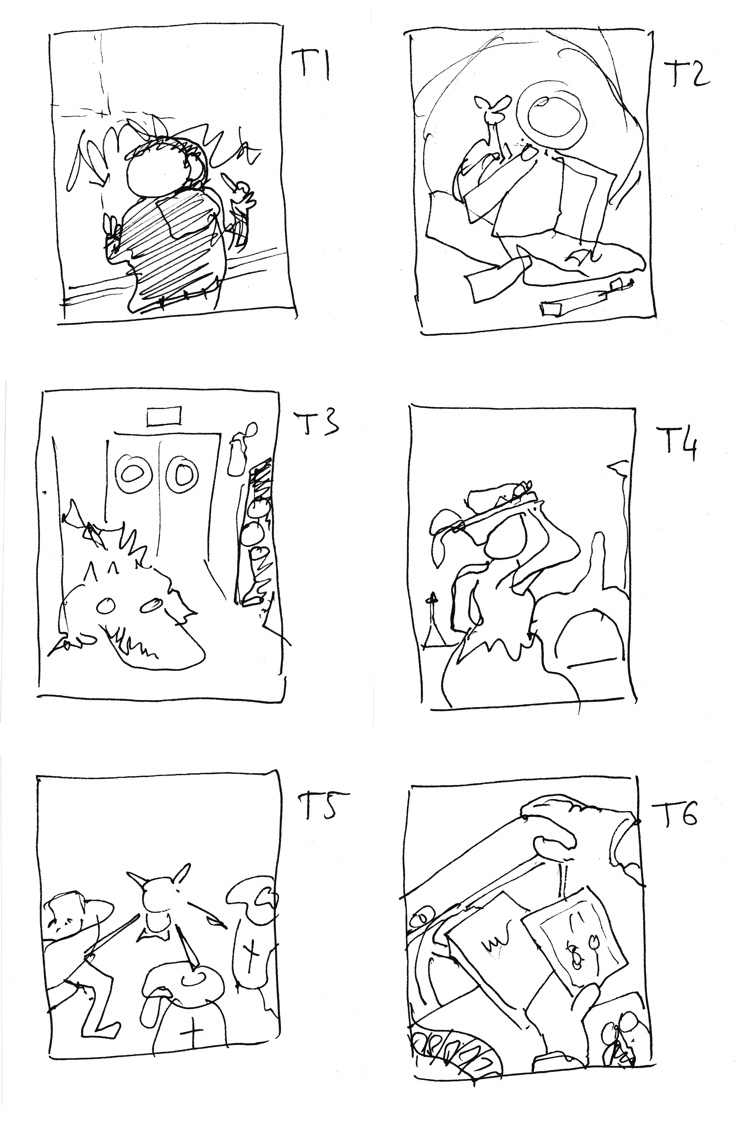 T1

T2

T3

T4

T5

T6