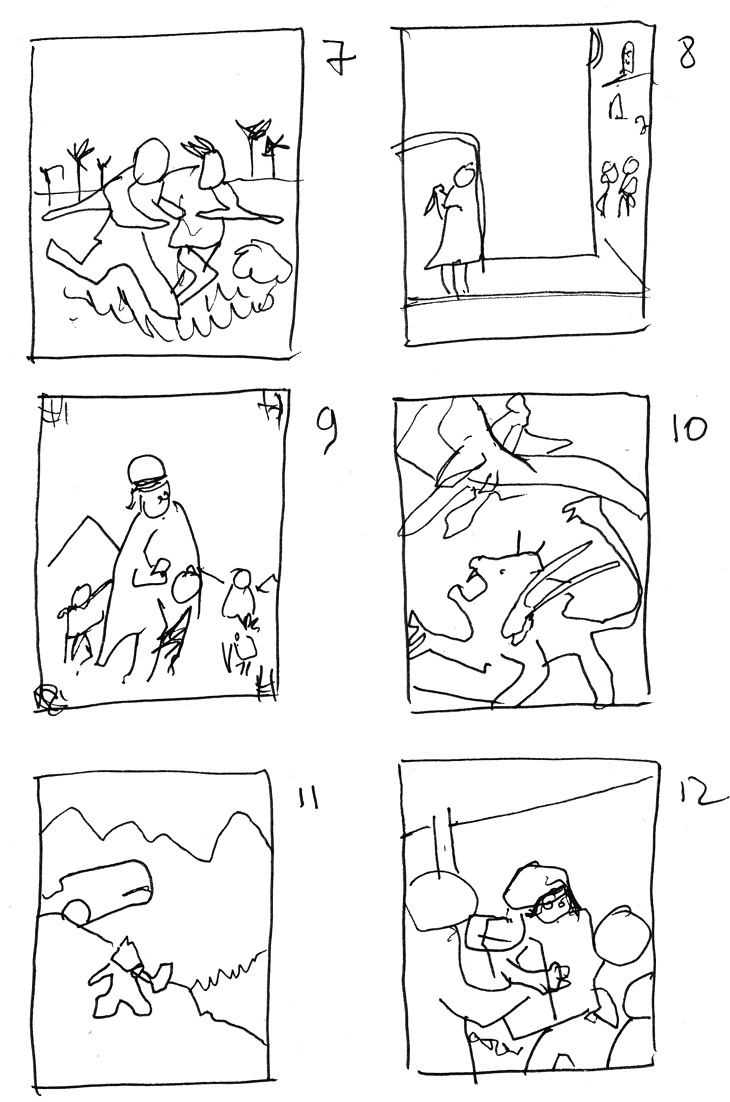 7

8

9

10

11

12