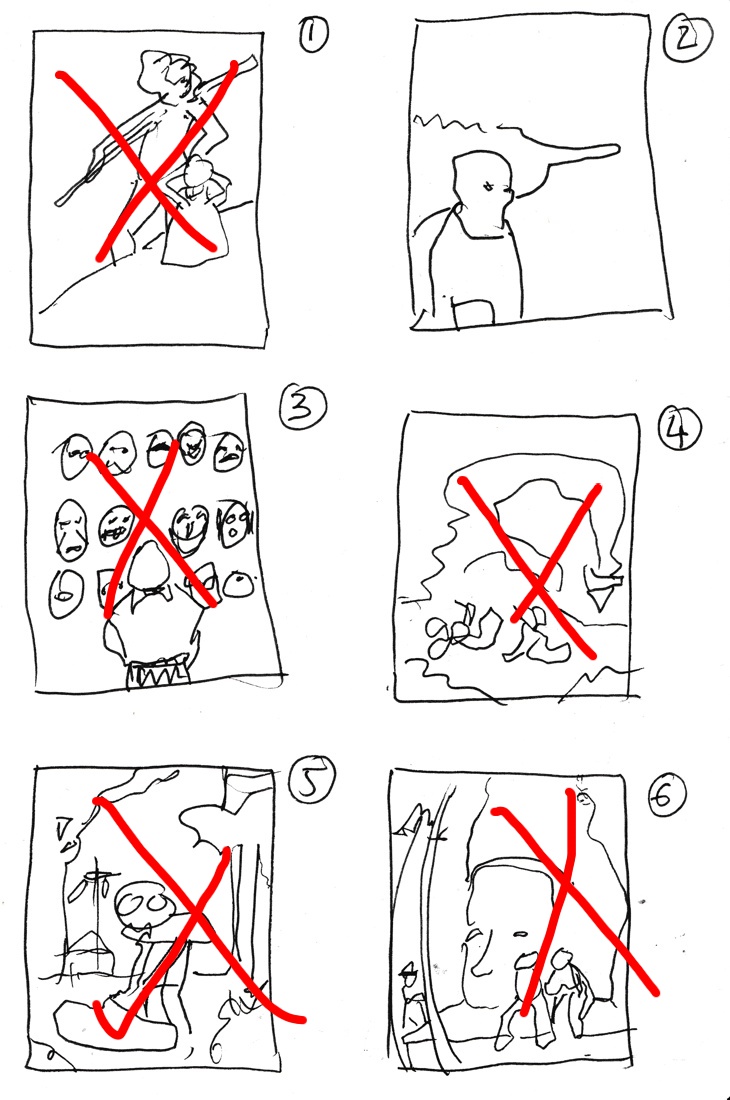 1

2

3

4

5

6