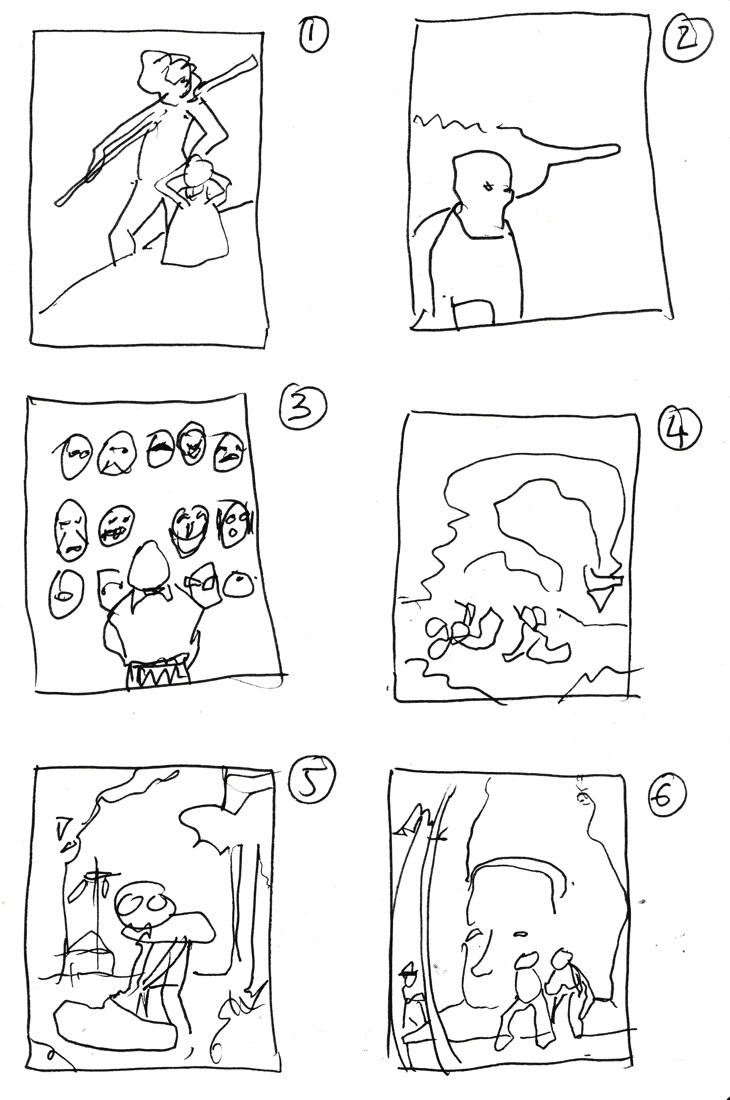 1

2

3

4

5

6