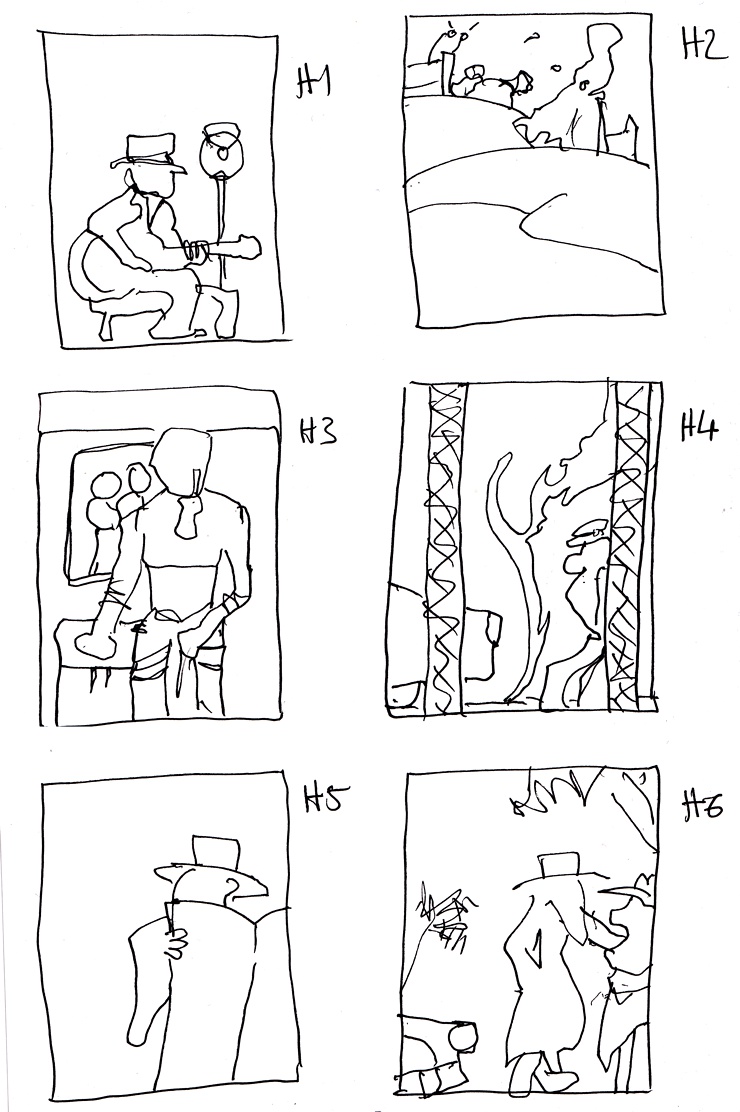 H1

H2

H3

H4

H5

H6